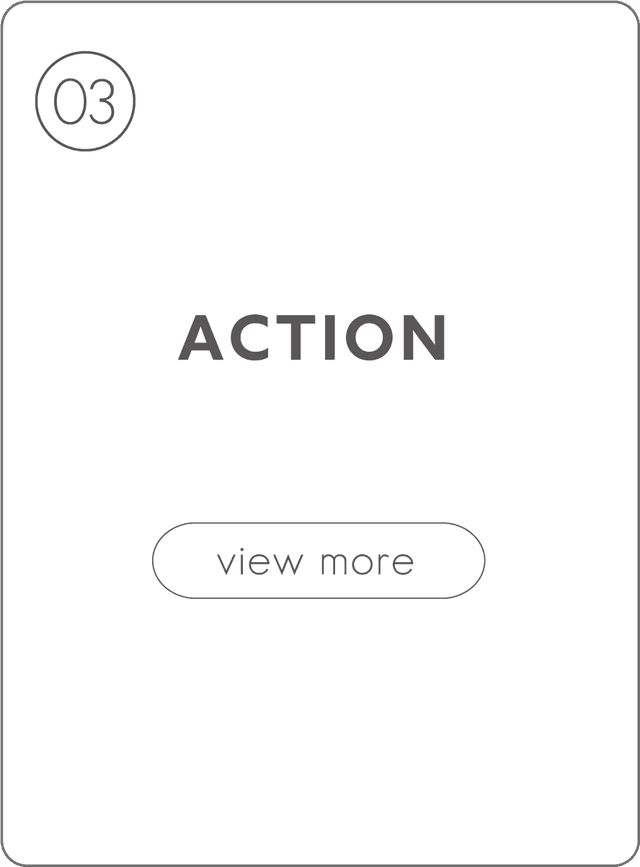 03

ACTION

view more